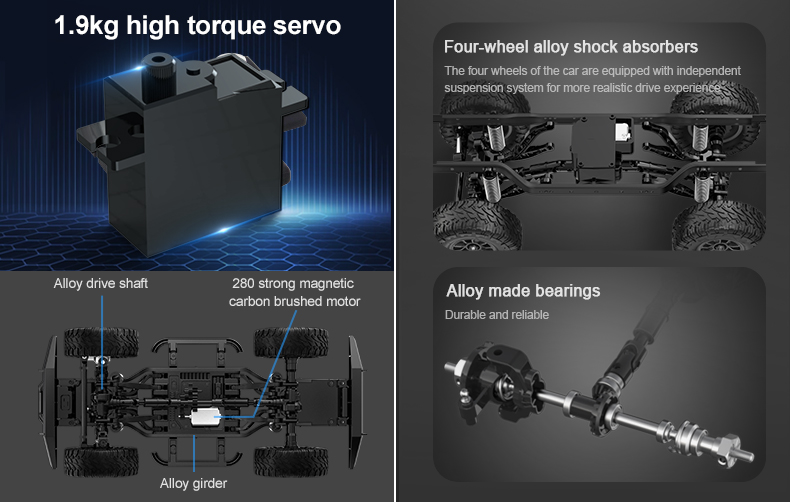 1.9kg high torque servo

Alloy drive shaft

280 strong magnetic carbon brushed motor

Alloy girder

Four-wheel alloy shock absorbers

The four wheels of the car are equipped with independent suspension system for more realistic drive experience

Alloy made bearings

Durable and reliable