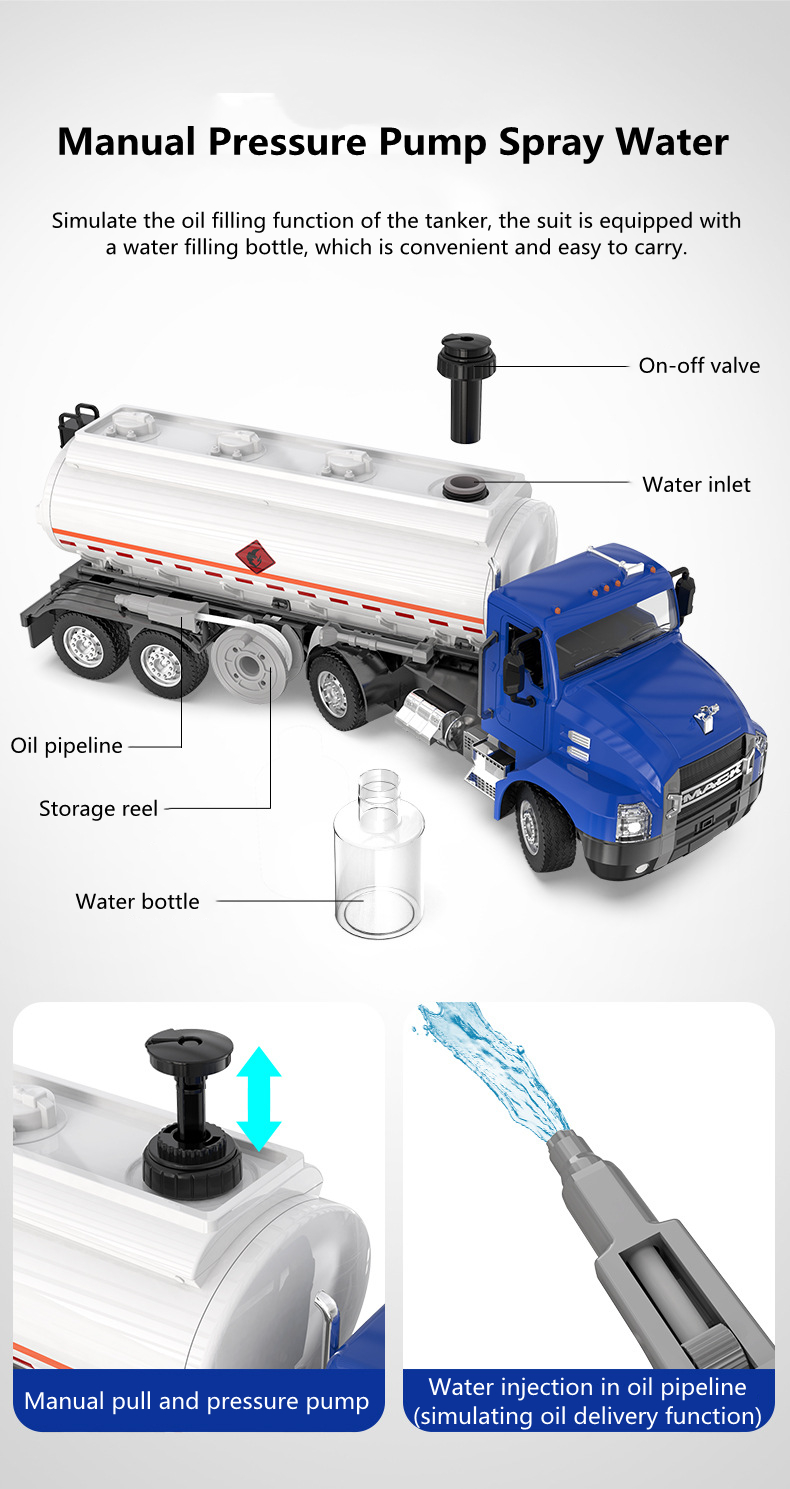 Manual Pressure Pump Spray Water

Simulate the oil filling function of the tanker, the suit is equipped with a water filling bottle, which is convenient and easy to carry.

On-off valve

Water inlet

Oil pipeline

Storage reel

Water bottle

MACK

Manual pull and pressure pump

Water injection in oil pipeline (simulating oil delivery function)