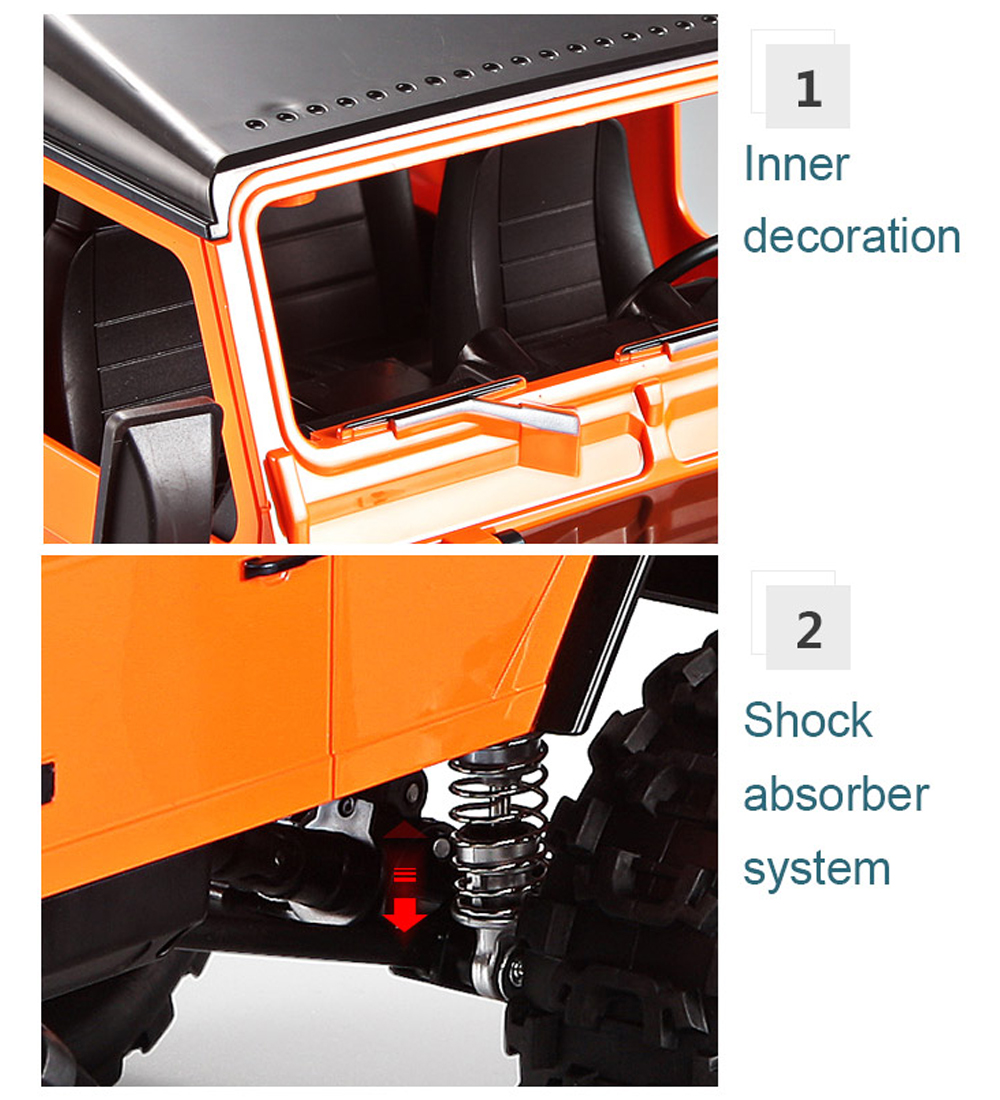 1
Inner decoration

2
Shock absorber system