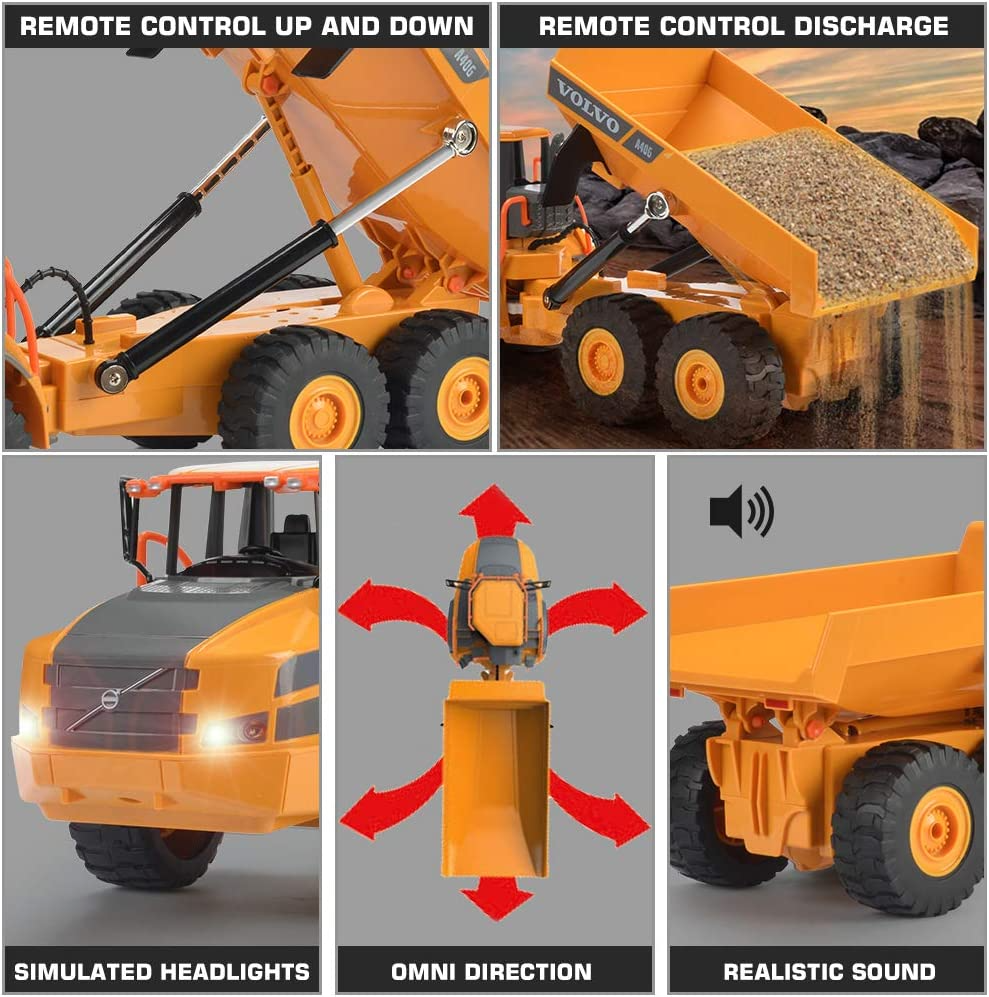 REMOTE CONTROL UP AND DOWN

A40G

REMOTE CONTROL DISCHARGE

VOLVO

A40G

SIMULATED HEADLIGHTS

OMNI DIRECTION

REALISTIC SOUND