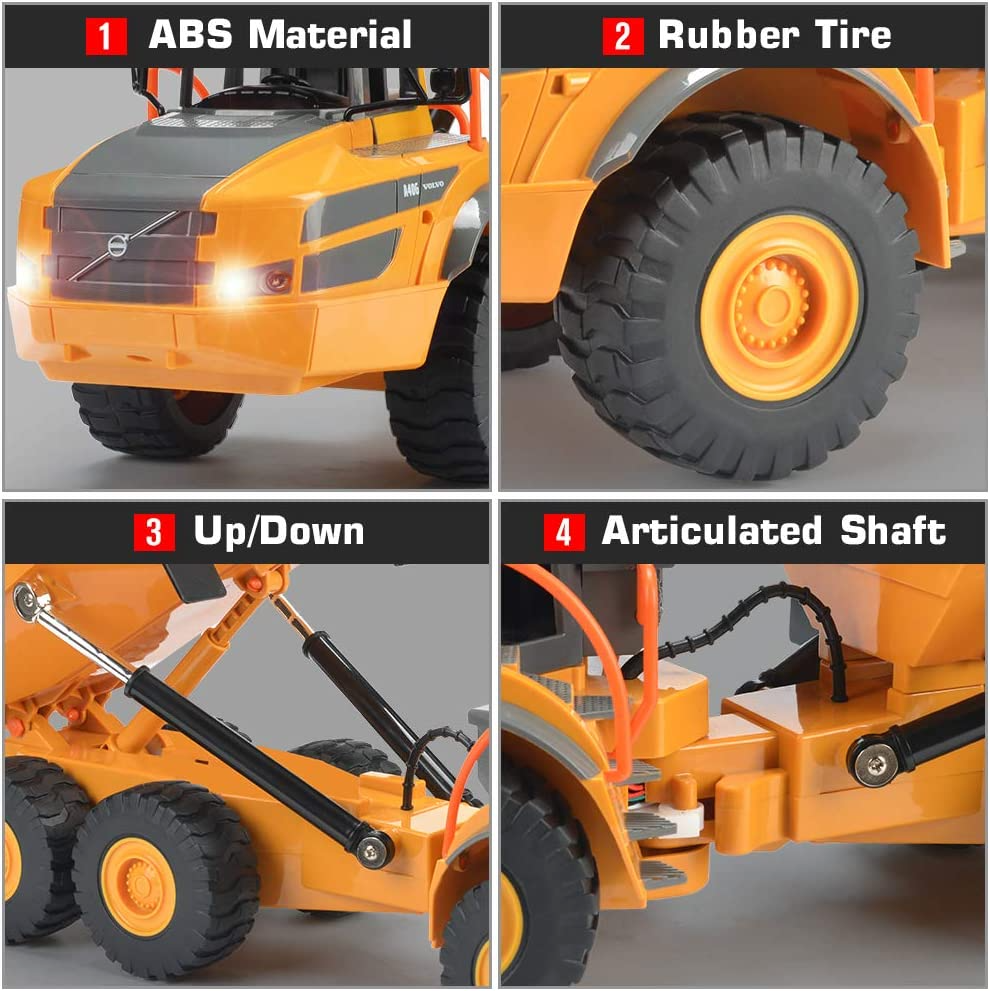 1 ABS Material

A40G VOLVO

2 Rubber Tire

3 Up/Down

4 Articulated Shaft