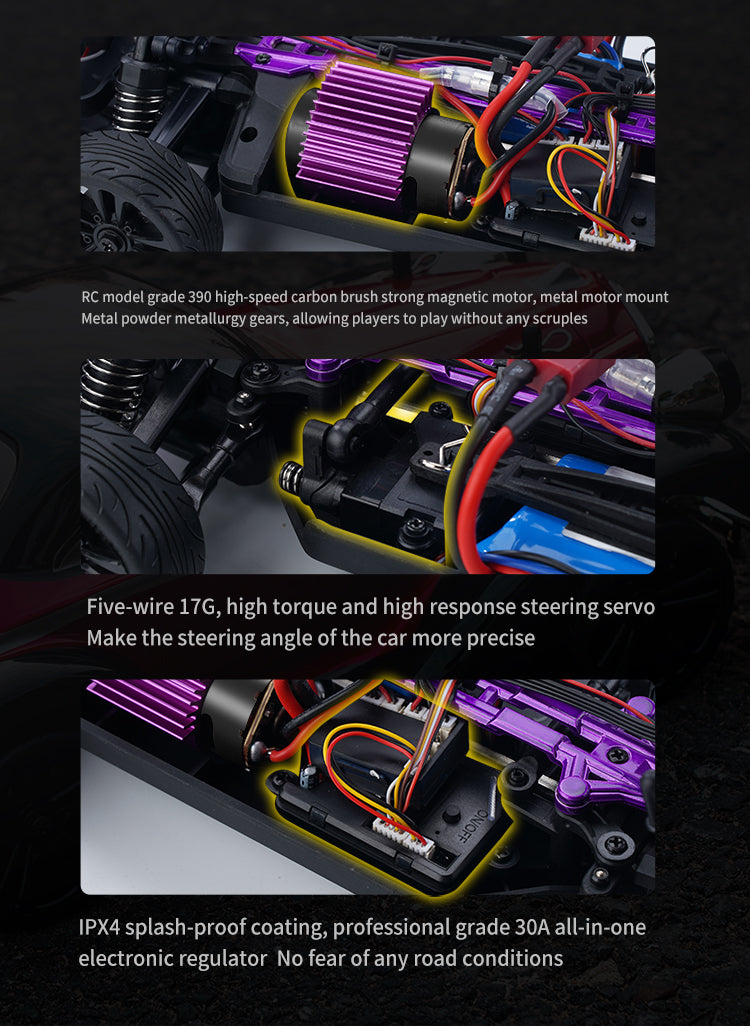 RC model grade 390 high-speed carbon brush strong magnetic motor, metal motor mount
Metal powder metallurgy gears, allowing players to play without any scruples

Five-wire 17G, high torque and high response steering servo
Make the steering angle of the car more precise

ON/OFF

IPX4 splash-proof coating, professional grade 30A all-in-one electronic regulator No fear of any road conditions